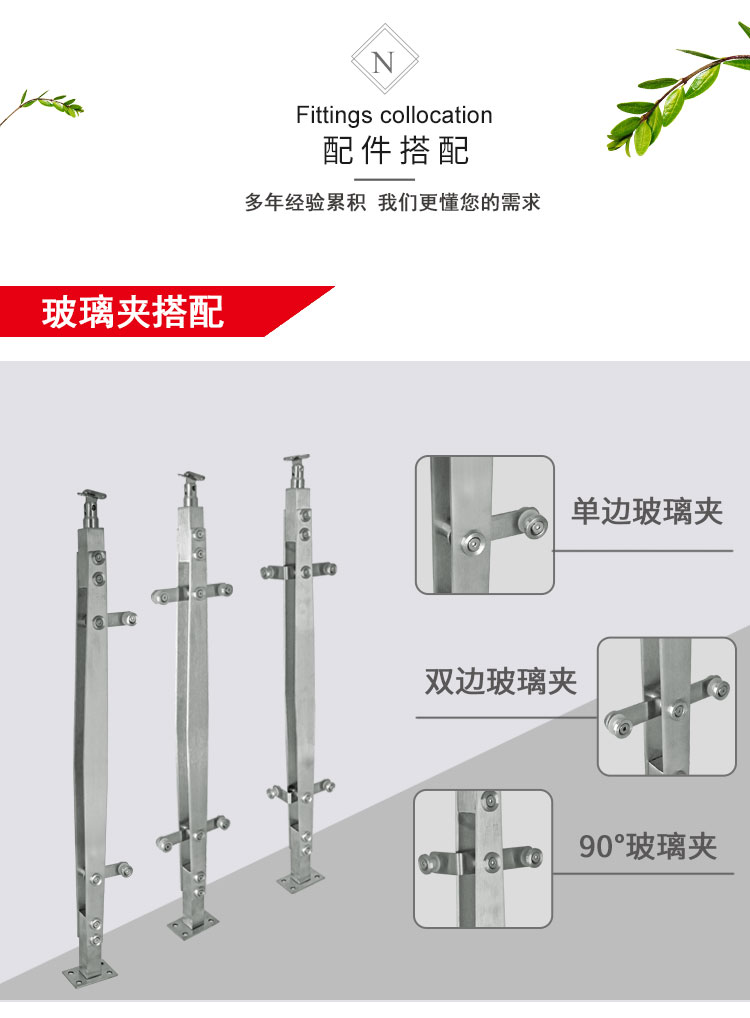 N

Fittings collocation
配件搭配

多年经验累积 我们更懂您的需求

玻璃夹搭配

单边玻璃夹

双边玻璃夹

90°玻璃夹